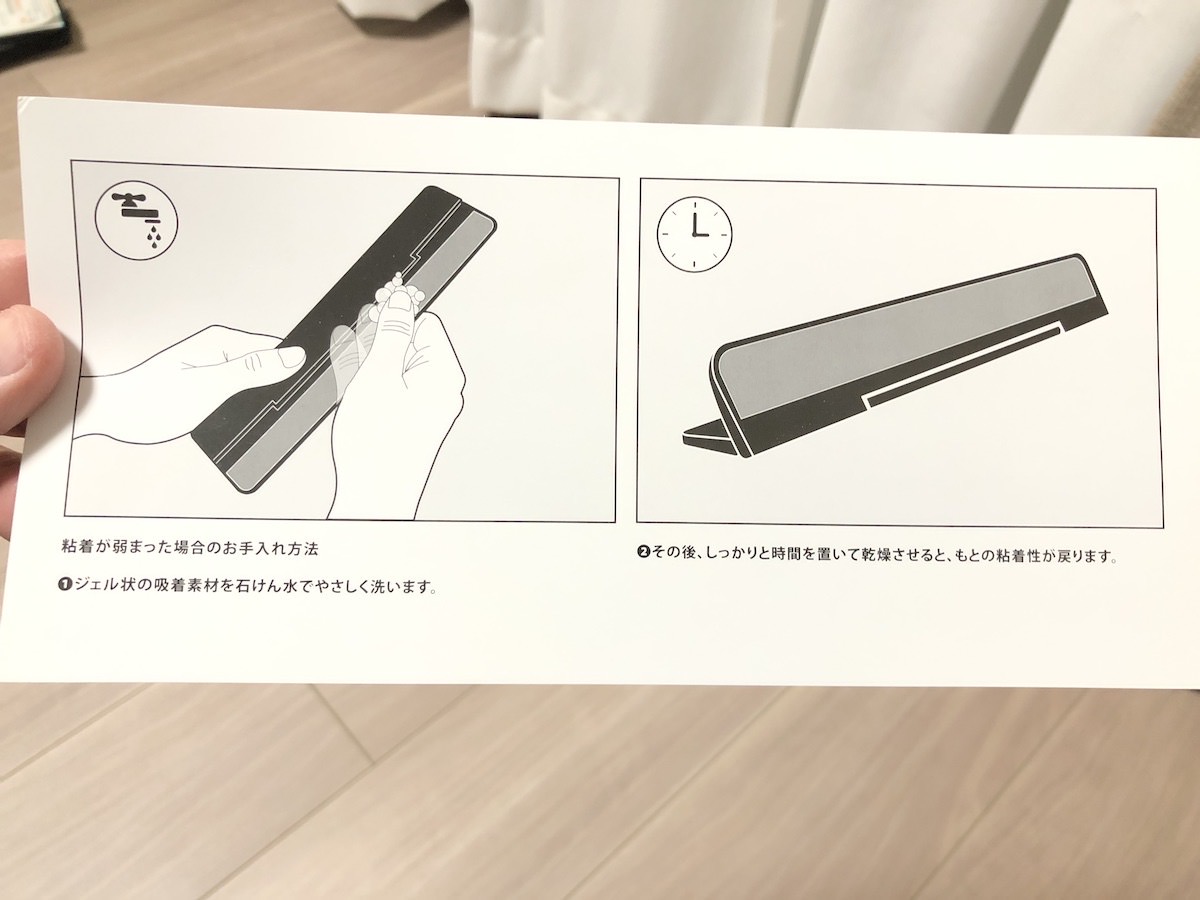 粘着が弱まった場合のお手入れ方法

❶ジェル状の吸着素材を石けん水でやさしく洗います。

❷その後、しっかりと時間を置いて乾燥させると、もとの粘着性が戻ります。